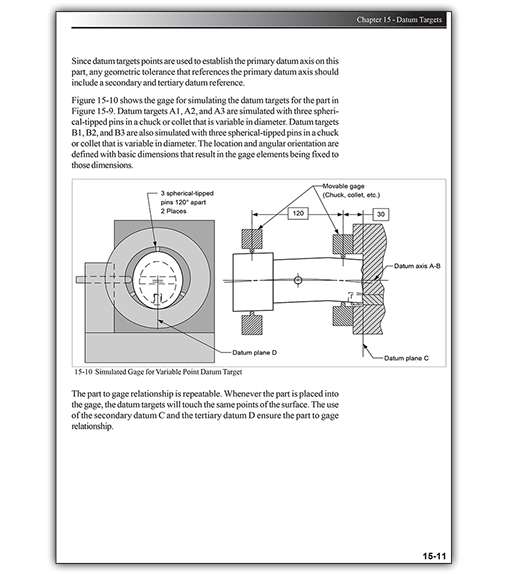 Chapter 15 - Datum Targets

Since datum targets points are used to establish the primary datum axis on this part, any geometric tolerance that references the primary datum axis should include a secondary and tertiary datum reference.

Figure 15-10 shows the gage for simulating the datum targets for the part in Figure 15-9. Datum targets A1, A2, and A3 are simulated with three spherical-tipped pins in a chuck or collet that is variable in diameter. Datum targets B1, B2, and B3 are also simulated with three spherical-tipped pins in a chuck or collet that is variable in diameter. The location and angular orientation are defined with basic dimensions that result in the gage elements being fixed to those dimensions.

3 spherical-tipped pins 120° apart 2 Places

Movable gage (Chuck, collet, etc.)

120

30

Datum axis A-B

Datum plane D

Datum plane C

15-10 Simulated Gage for Variable Point Datum Target

The part to gage relationship is repeatable. Whenever the part is placed into the gage, the datum targets will touch the same points of the surface. The use of the secondary datum C and the tertiary datum D ensure the part to gage relationship.

15-11